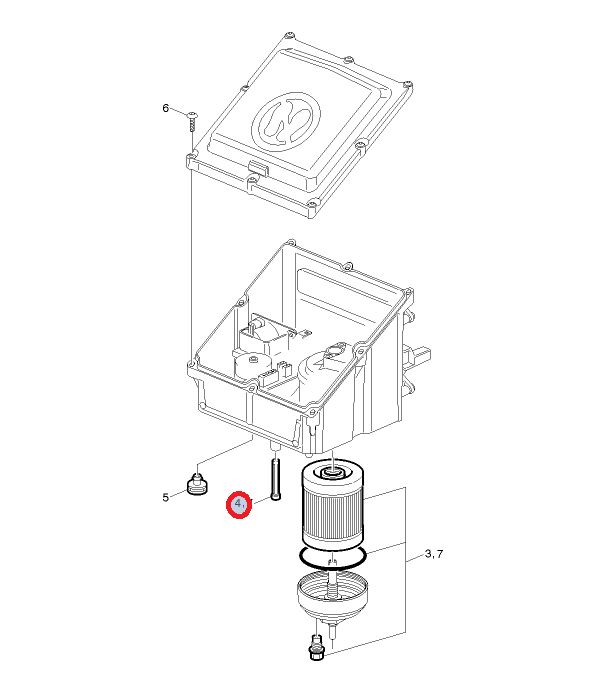 6

5

4

3, 7