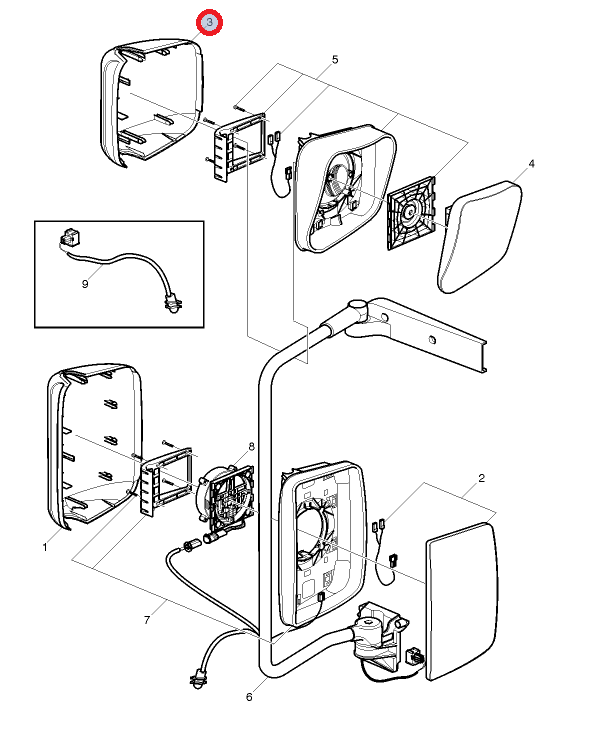 3
5
4
9
8
2
1
7
6