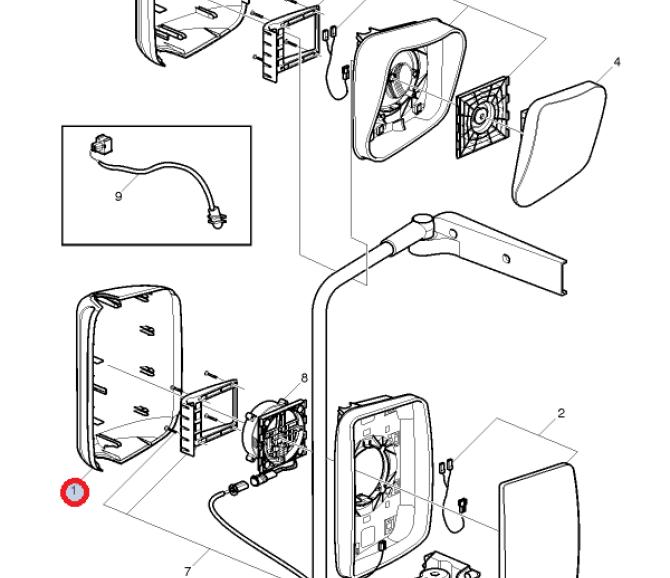 4
9
8
2
1
7