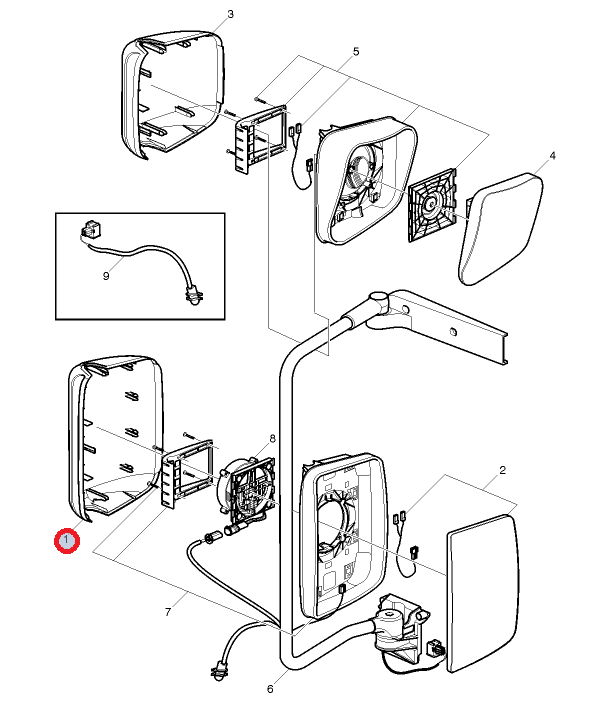 3
5
4
9
8
2
1
7
6