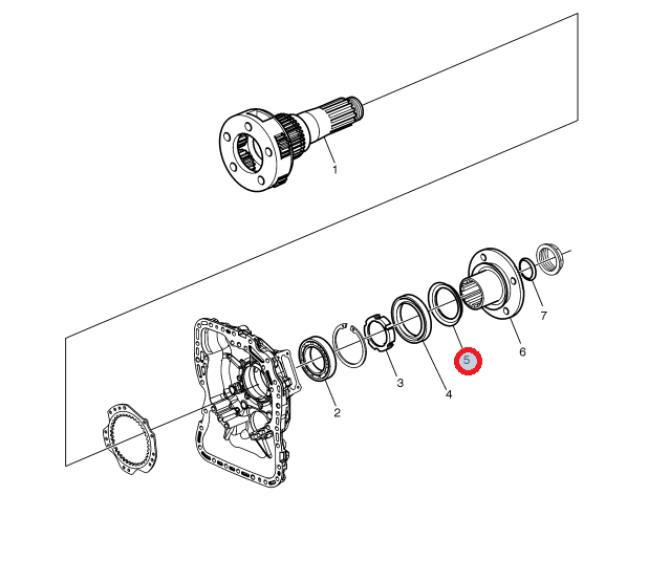 1
2
3
4
5
6
7