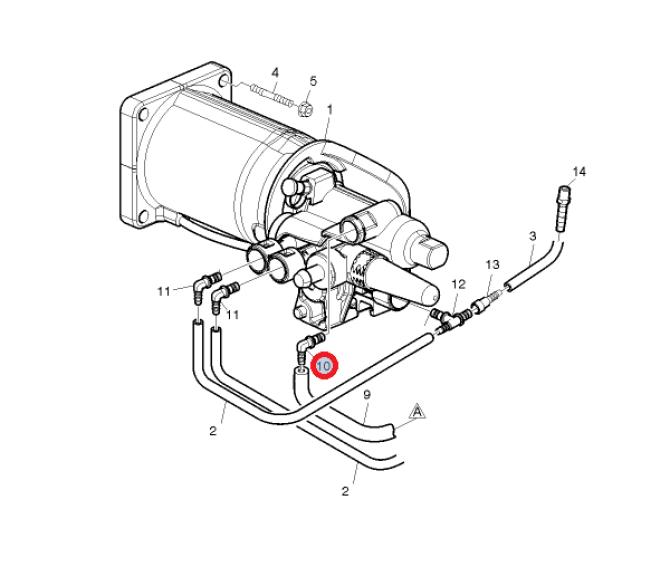 4
5
1
14
3
13
12
11
11
10
9
A
2
2