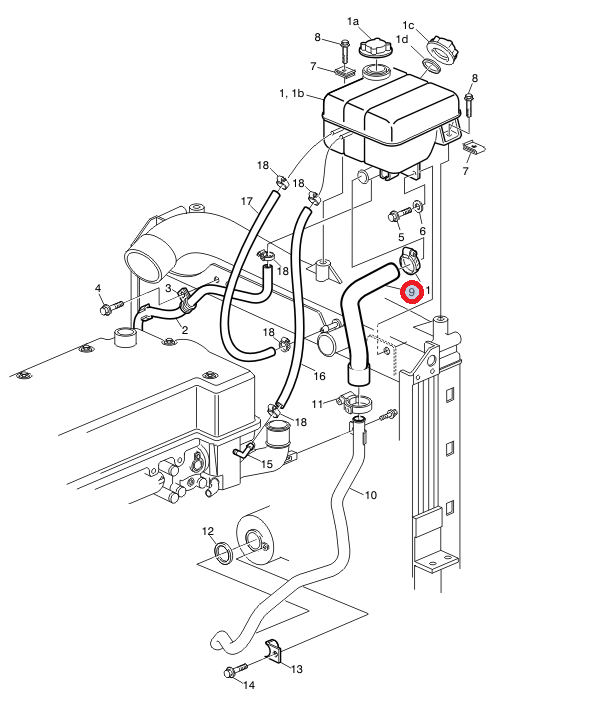 1a
1c
8
1d
7
8
1, 1b
7
18
18
17
5
6
18
4
3
9
1
2
18
16
11
18
15
10
12
13
14