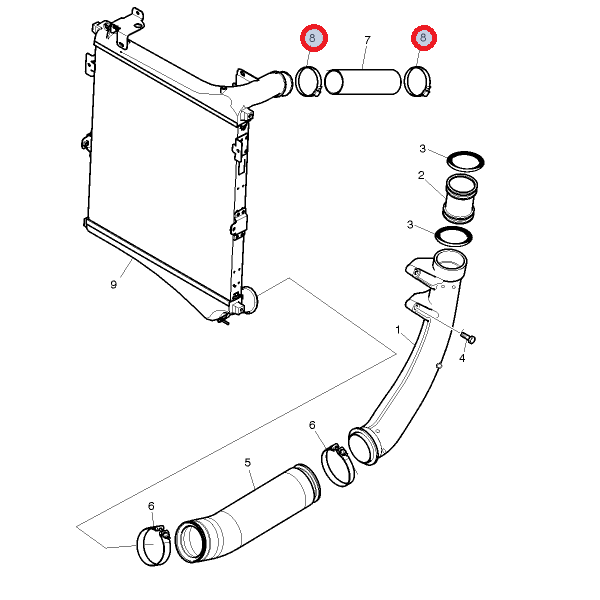 8
7
8
3
2
3
9
1
4
6
5
6