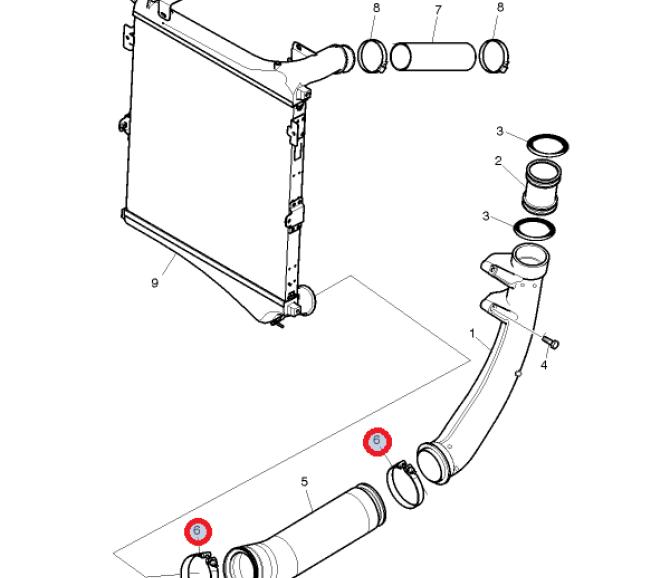 8
7
8
3
2
3
9
1
4
6
5
6