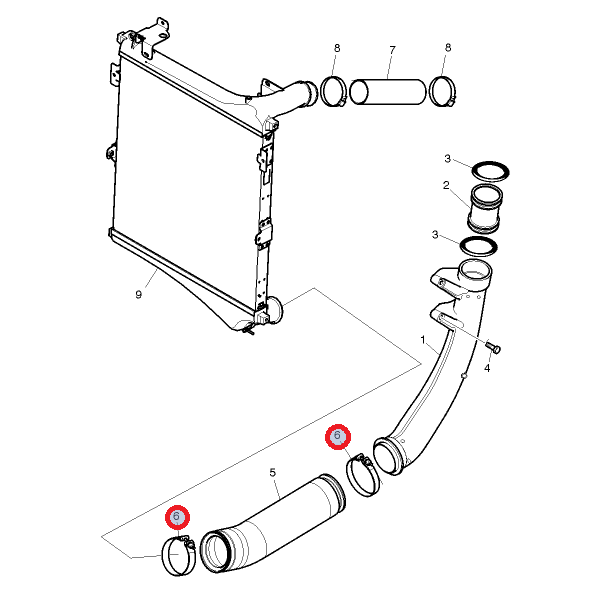 8
7
8
3
2
3
9
1
4
6
5
6