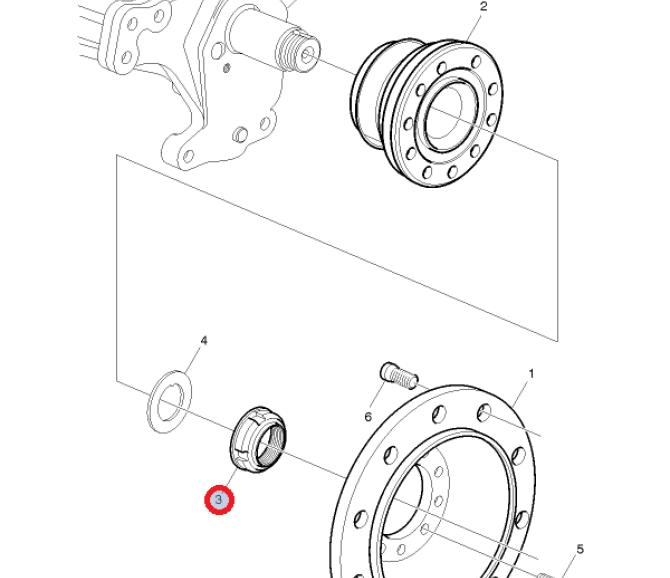 2
4
1
6
3
5