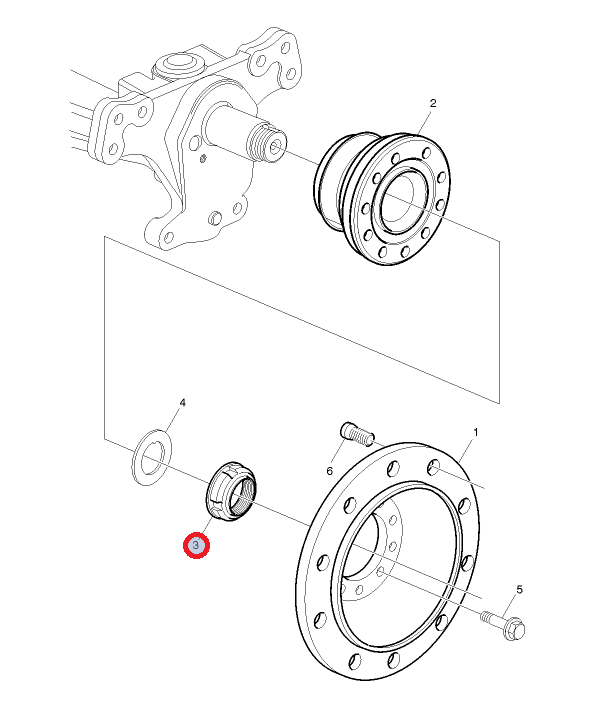 2
4
1
6
3
5