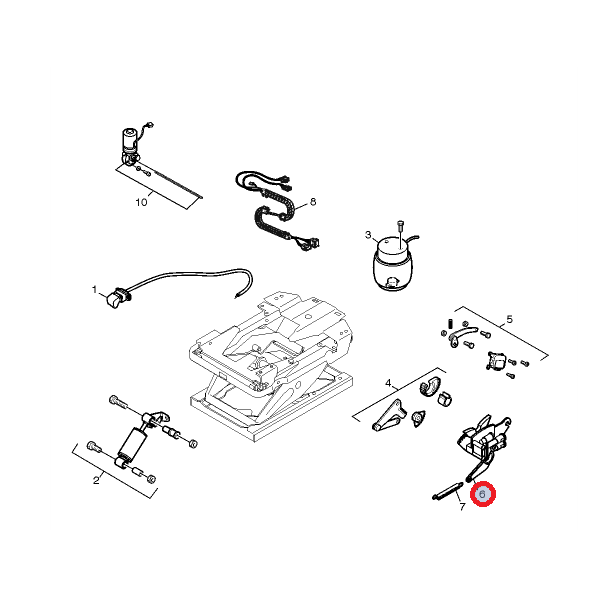 10
8
3
1
5
4
2
7
6