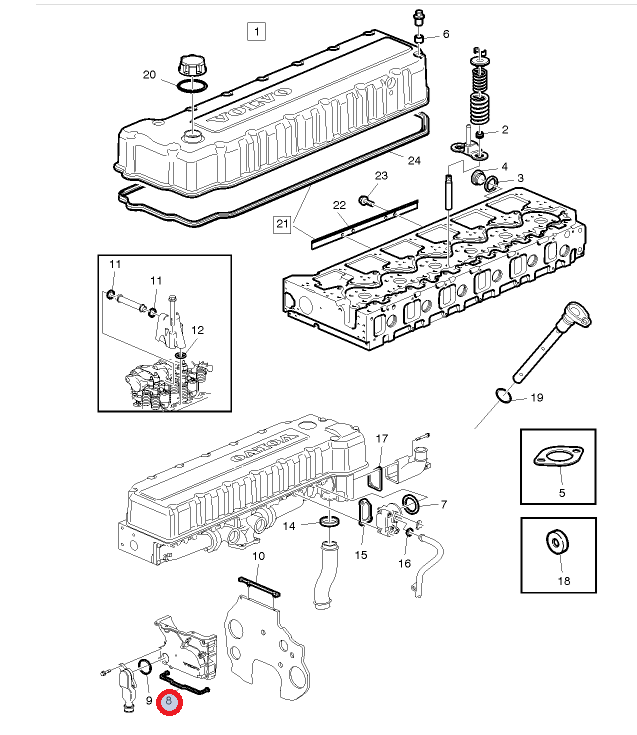 1
6
20
VOLVO
2
24
4
3
23
22
21
11
11
12
19
VOLVO
17
5
7
14
15
16
10
18
9
8