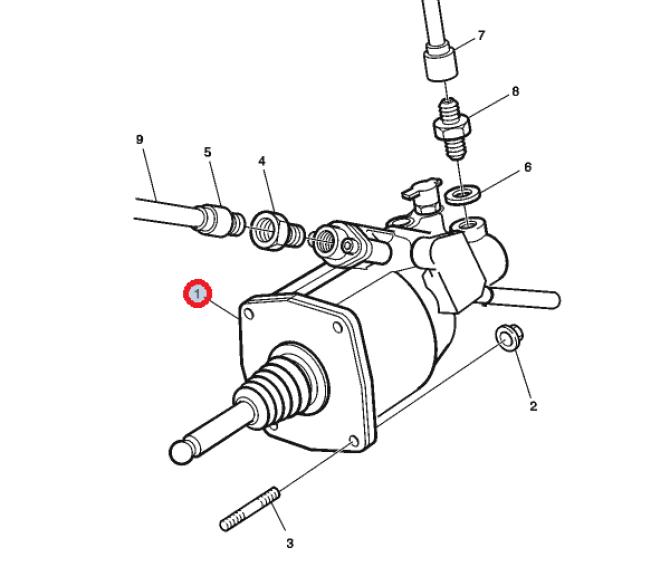 7
8
9
5
4
6
1
2
3