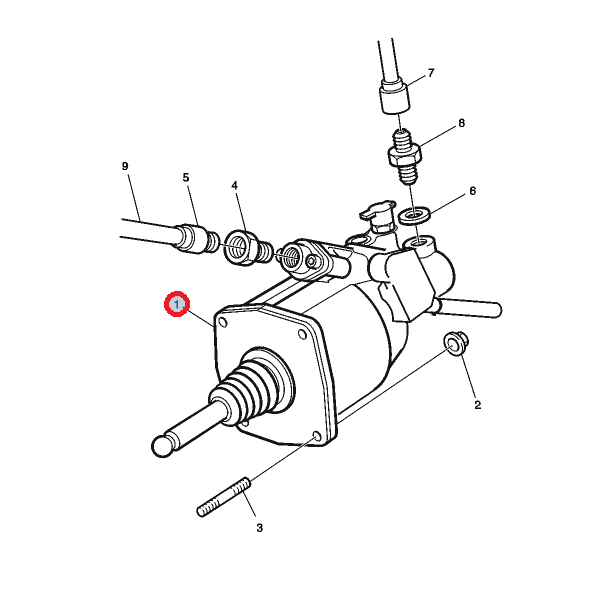 7
8
9
5
4
6
1
2
3