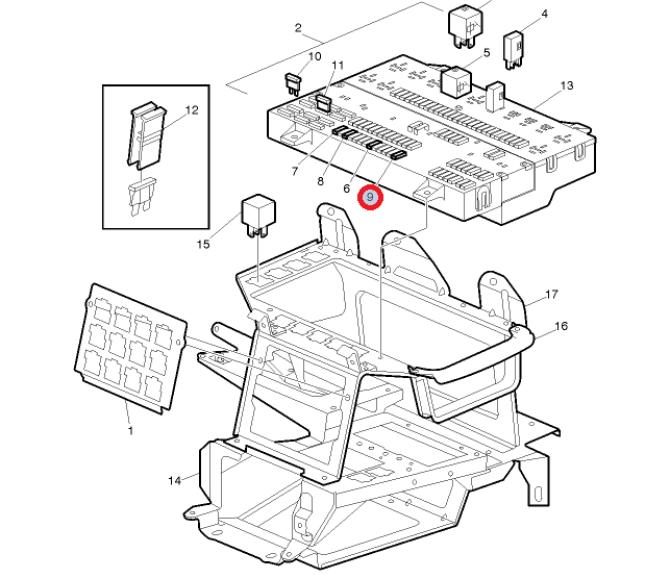 2
4
10
11
5
13
12
7
8
6
9
15
17
16
1
14