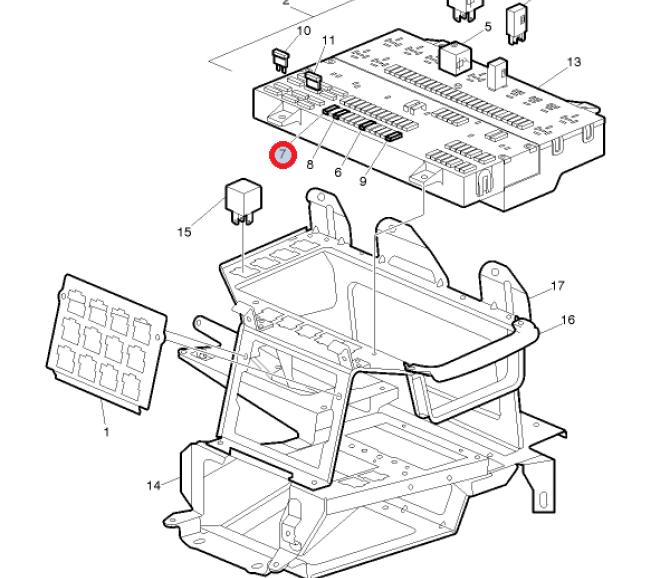 2
10
11
5
13
7
8
6
9
15
17
16
1
14