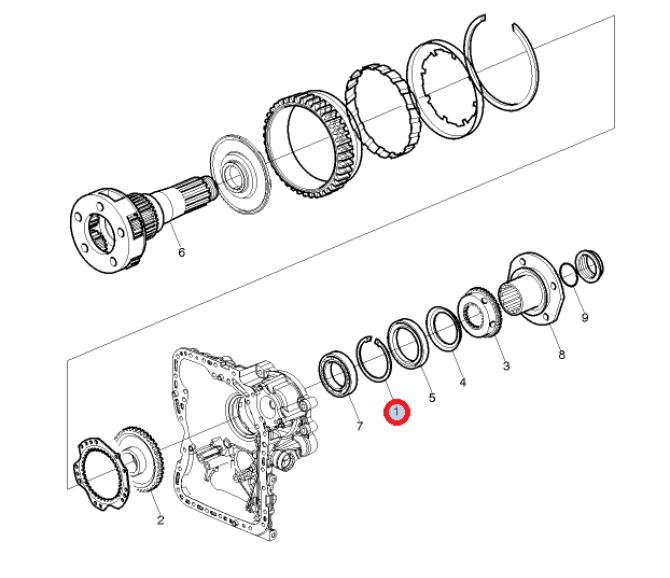 6
9
8
3
4
5
1
7
2