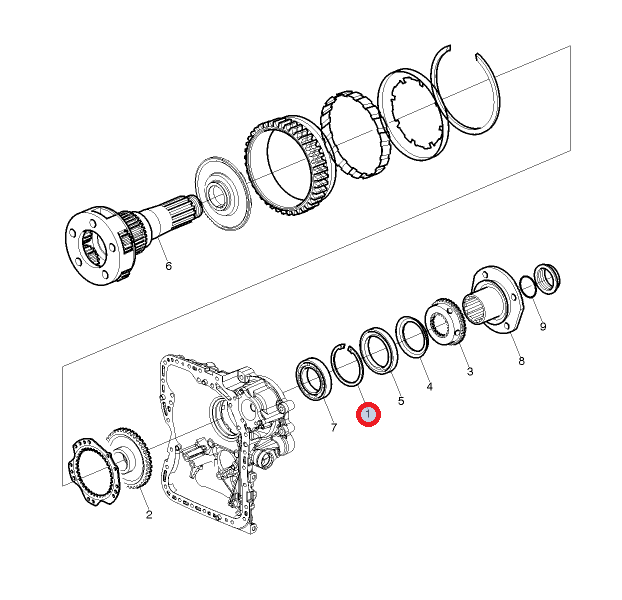 6
9
8
3
4
5
1
7
2