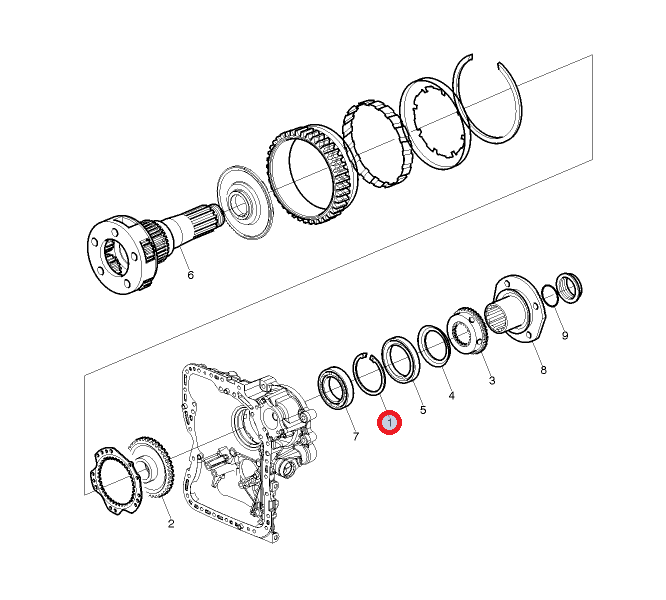 6
9
8
3
4
5
1
7
2