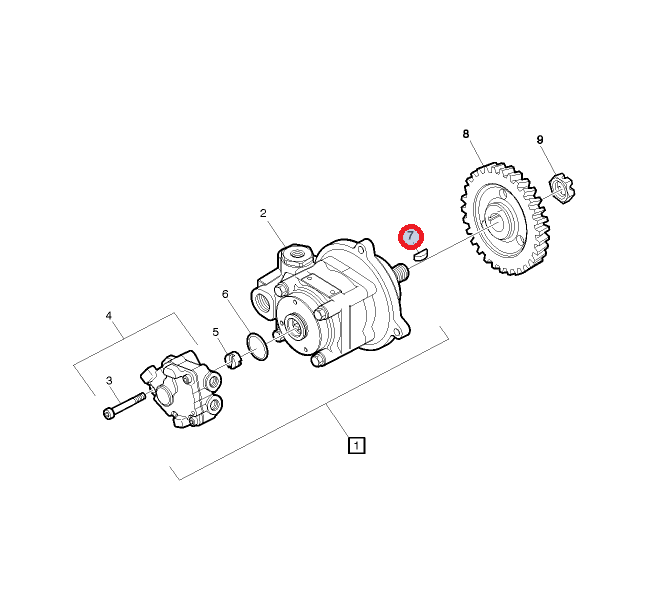 8
9
2
7
6
4
5
3
1