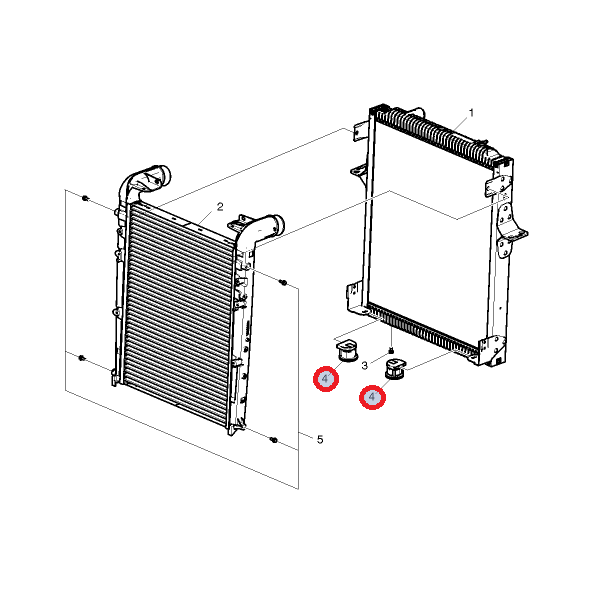 1
2
3
4
4
5