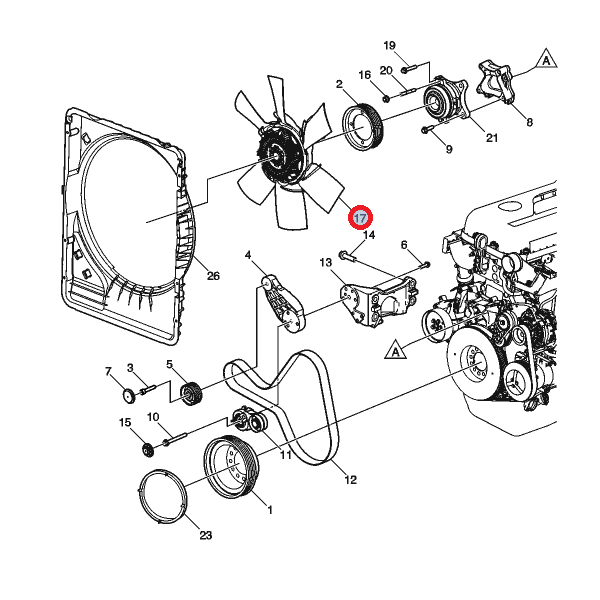 19
A
16
20
2
8
21
9
17
14
6
4
13
26
A
7
3
5
15
10
11
12
1
23