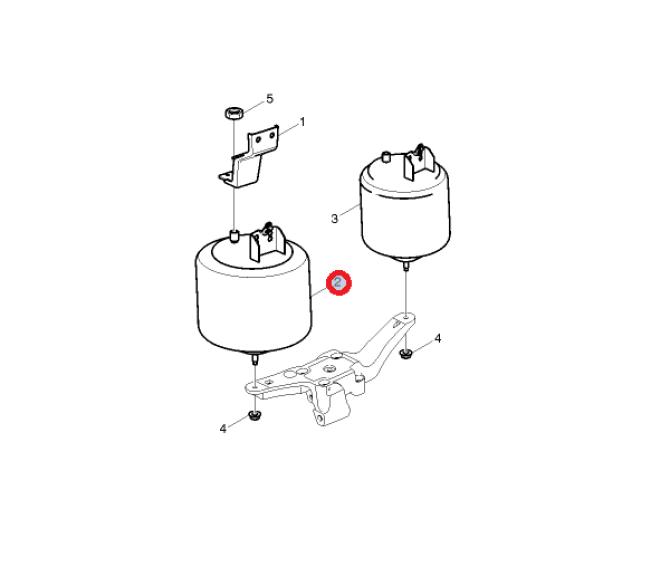 5
1
3
2
4
4