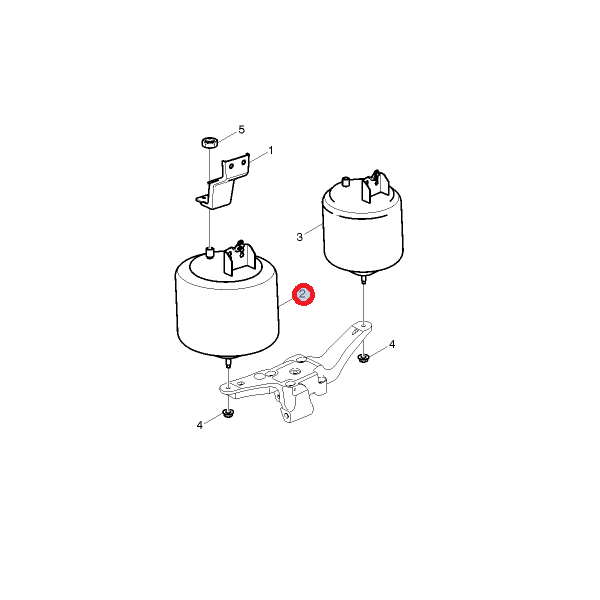 5
1
3
2
4
4