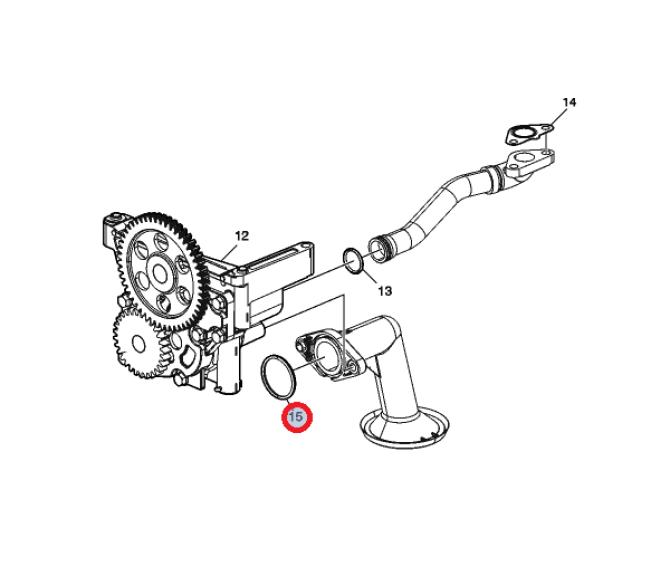 14
12
13
15