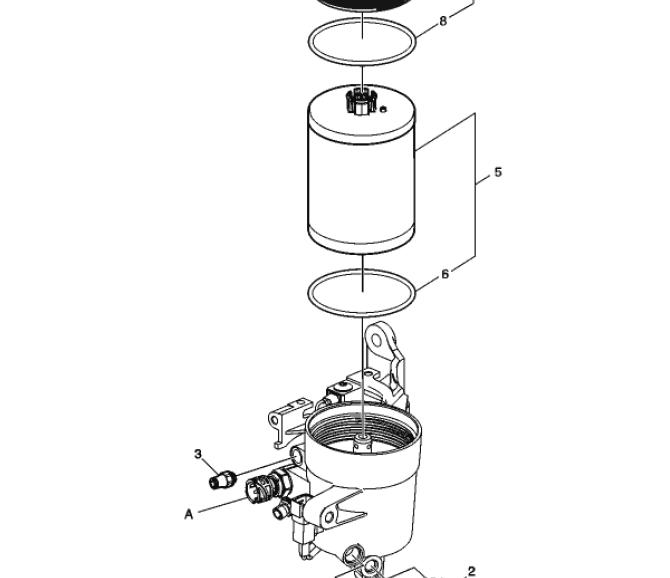 8
5
6
3
A
2