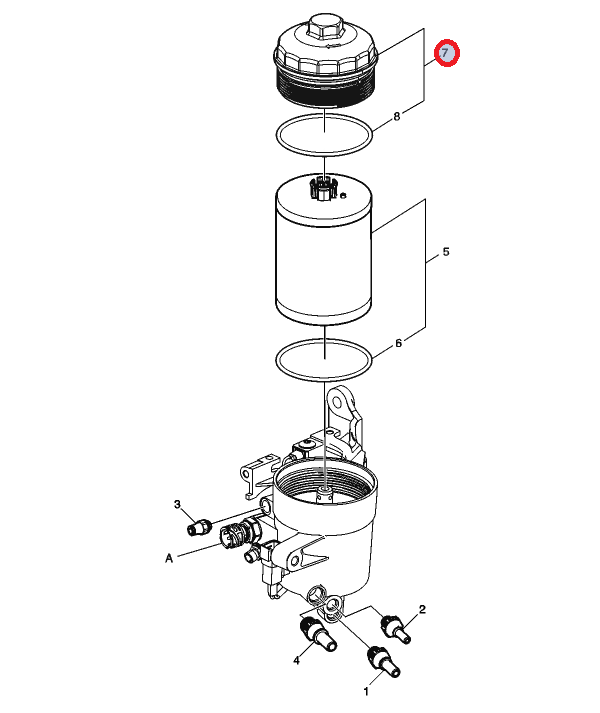 7
8
5
6
3
A
2
4
1