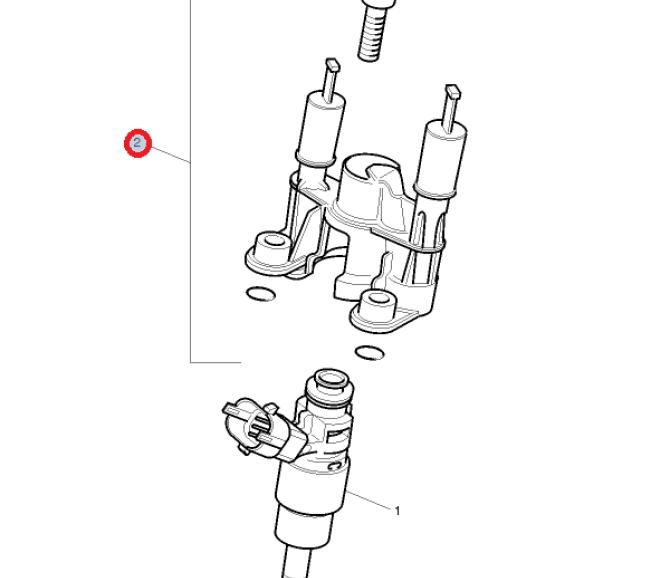 2

1