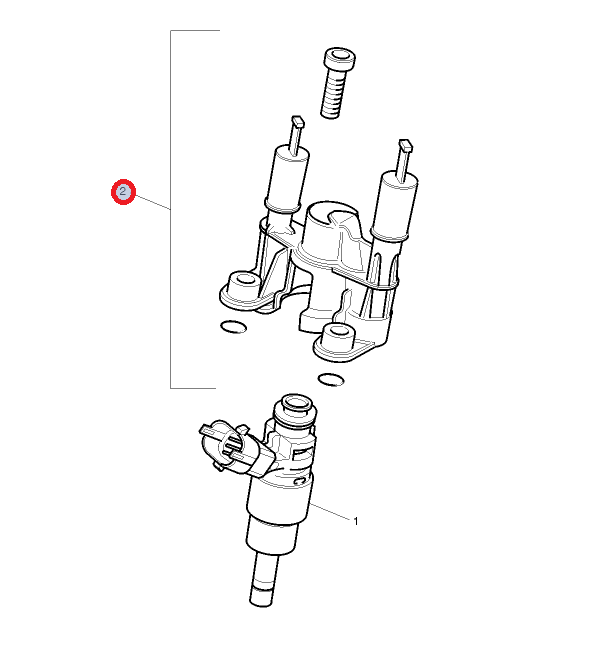 2

1