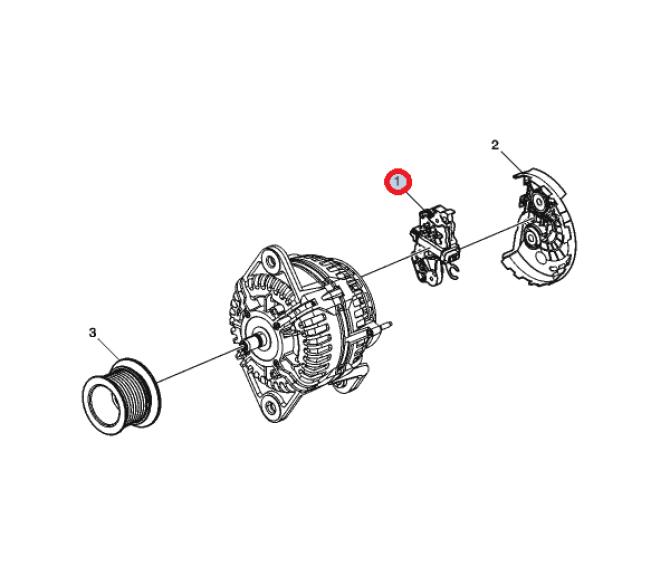 2
1
3