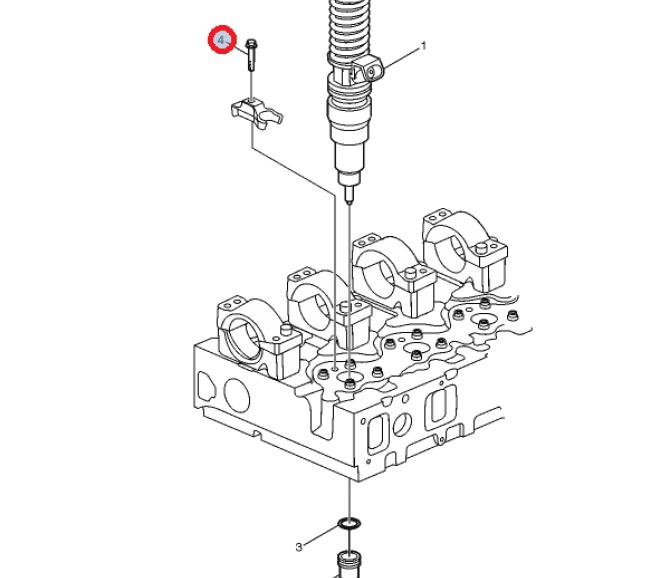 4
1
3