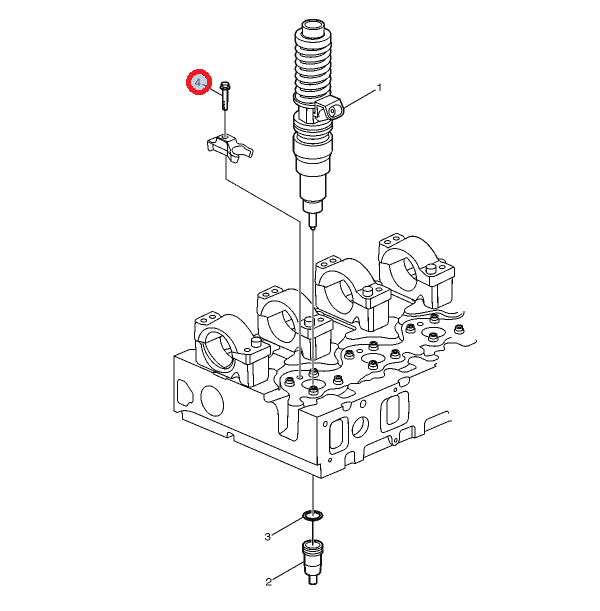 4
1
3
2