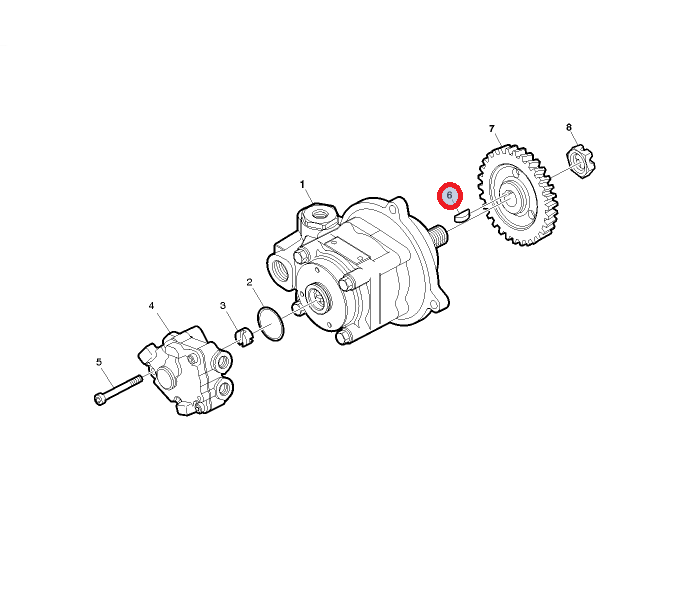 1
2
3
4
5
6
7
8