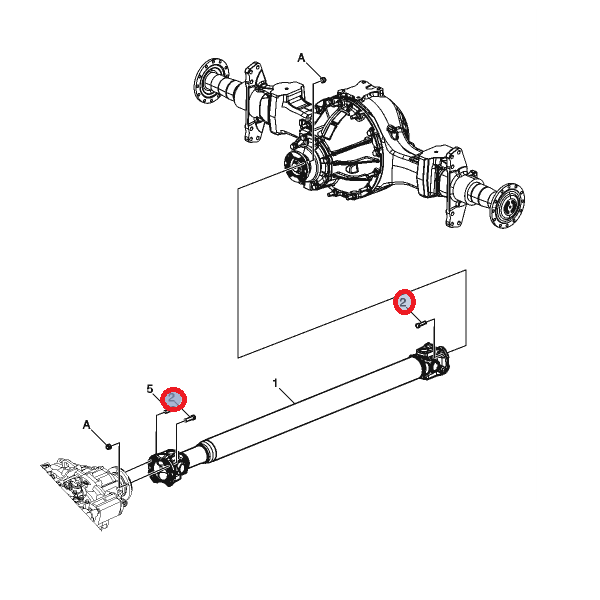 A
2
5
2
1
A