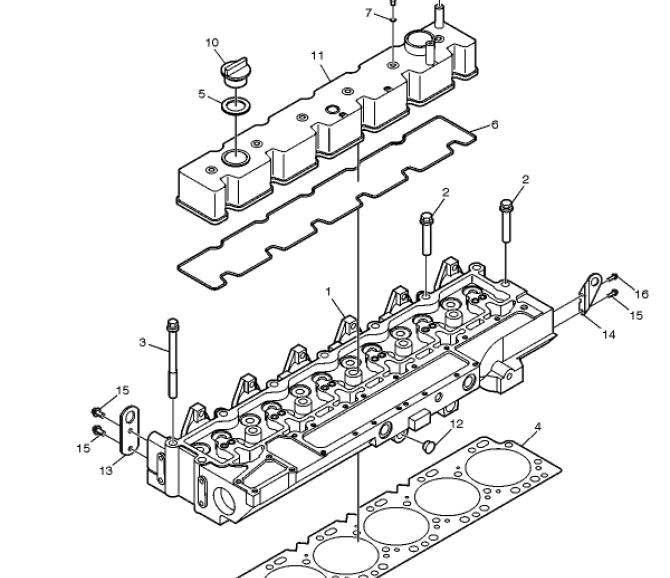 7
10
11
5
6
2
2
1
16
15
14
3
15
15
13
12
4