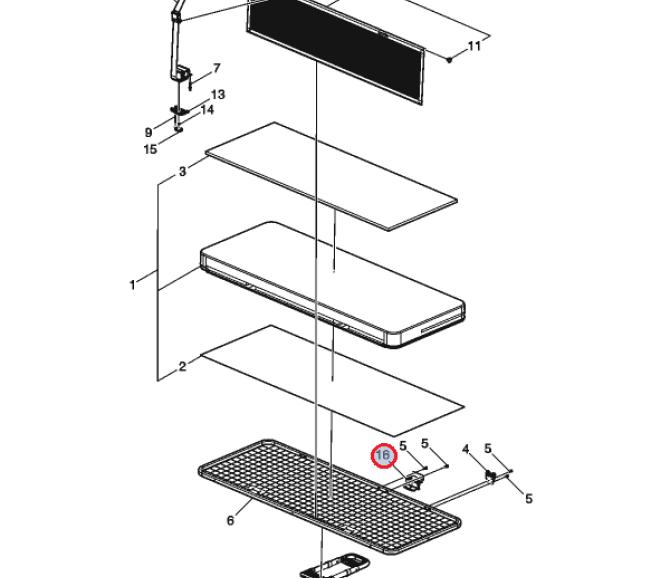 11
7
13
14
9
15
3
1
2
16
5
5
4
5
5
6