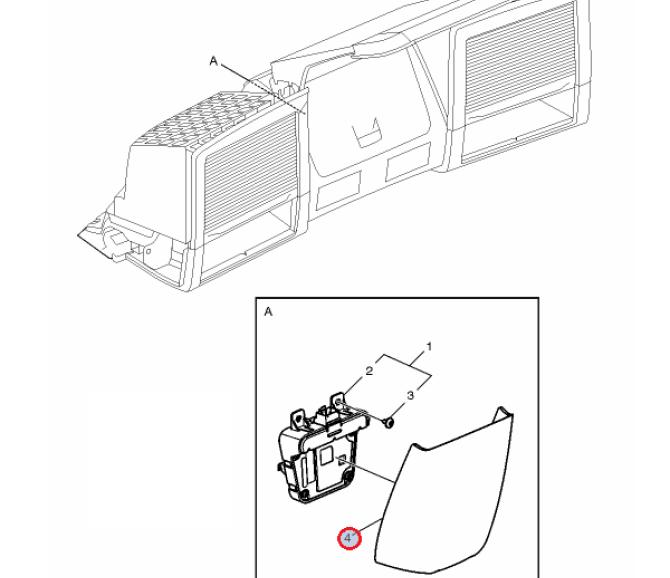 A

A

1

2

3

4