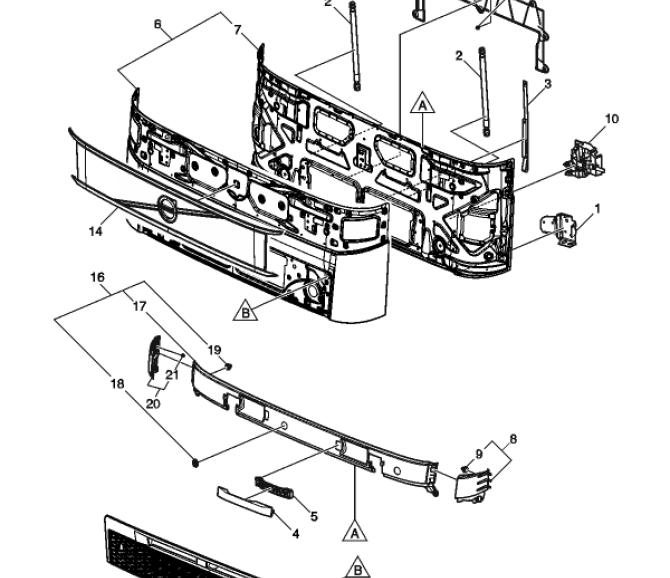 2
6
7
2
3
A
10
1
14
B
16
17
19
21
18
20
9
8
5
4
A
B