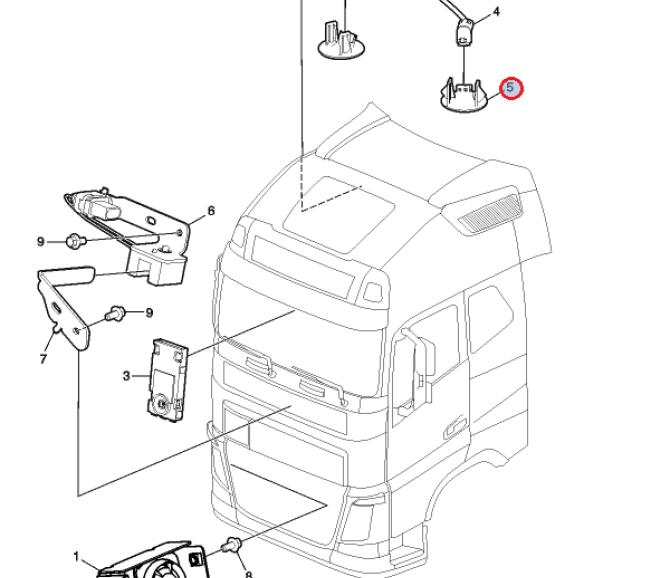 4
5
6
9
9
7
3
1
8