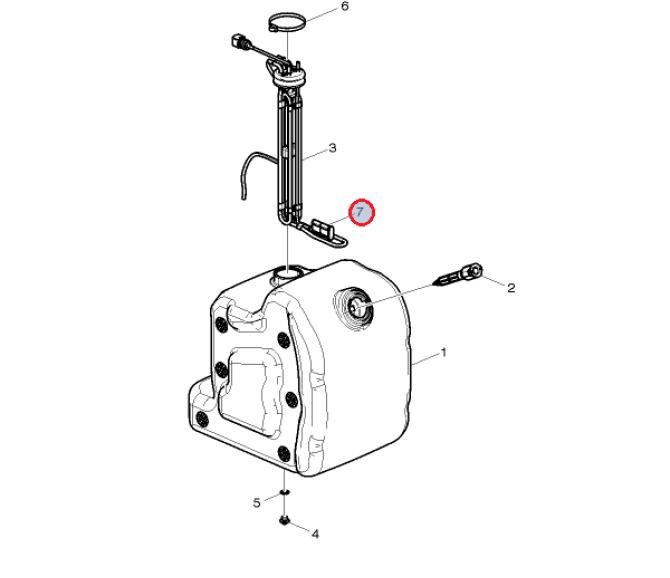 6
3
7
2
1
5
4