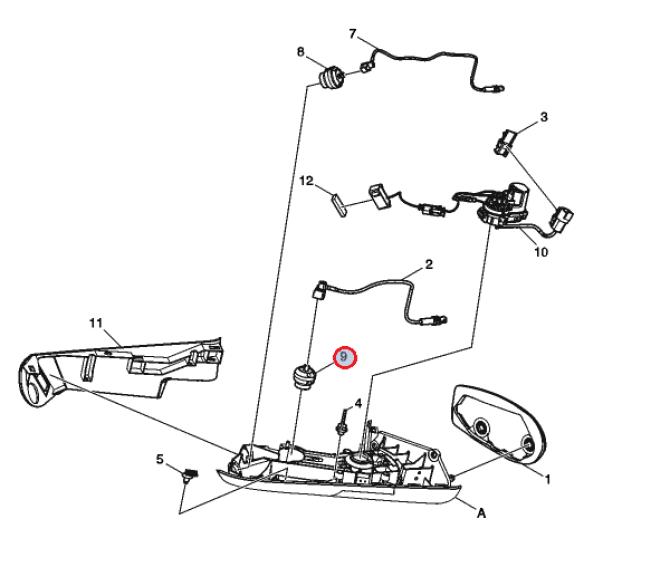 7
8
3
12
10
2
11
9
4
5
1
A