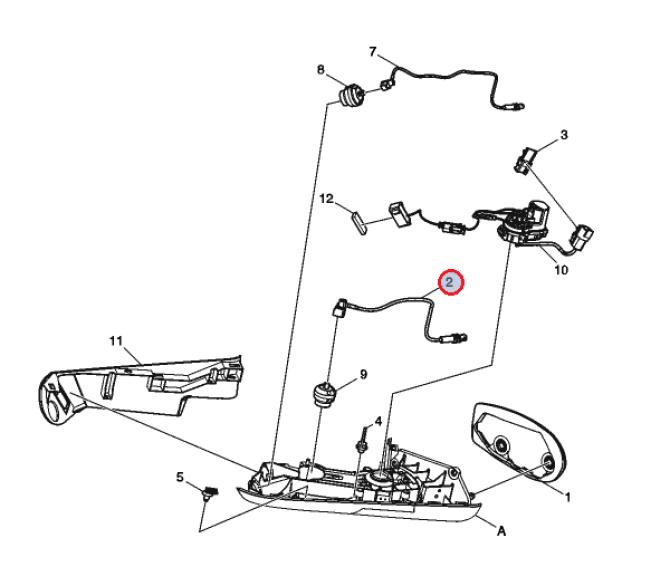 7
8
3
12
10
2
11
9
4
5
1
A