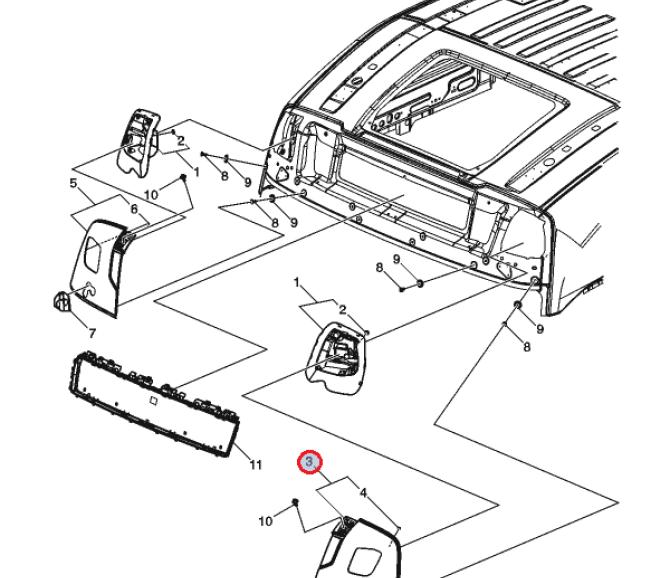 2
1
8
9
10
5
6
8
9
7
8
9
1
2
9
8
11
3
4
10