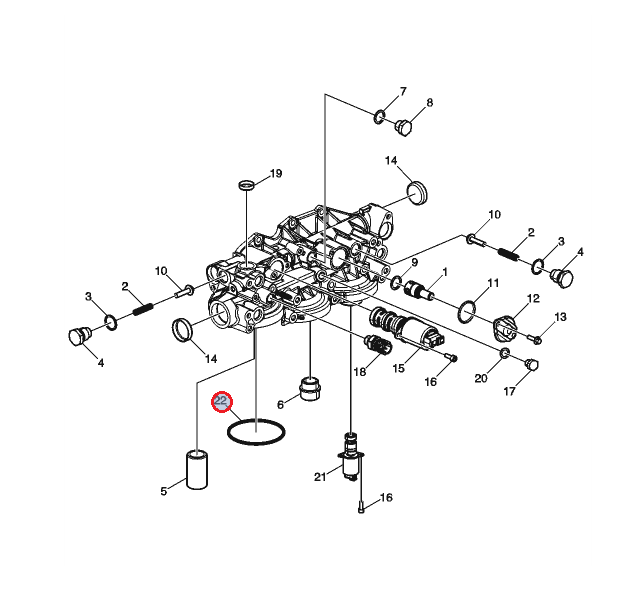 7
8
14
19
10
2
3
4
9
1
11
12
13
10
2
3
4
14
18
15
16
20
17
6
22
5
21
16