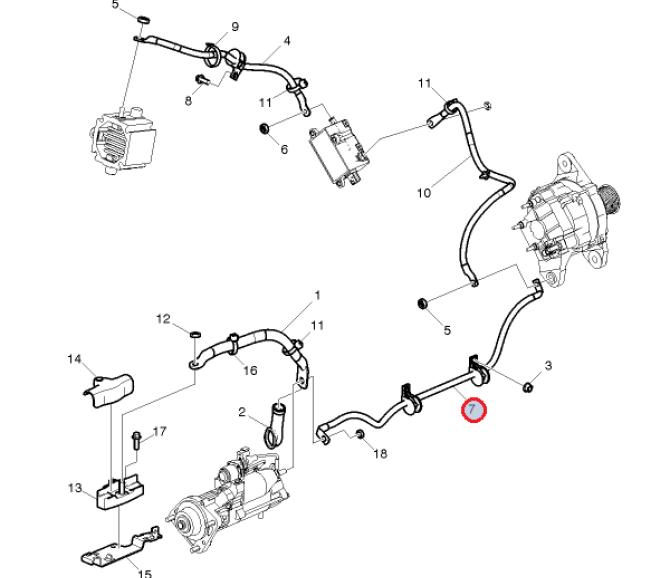 5
9
4
8
11
6
11
10
5
1
12
11
14
16
3
2
7
17
18
13
15