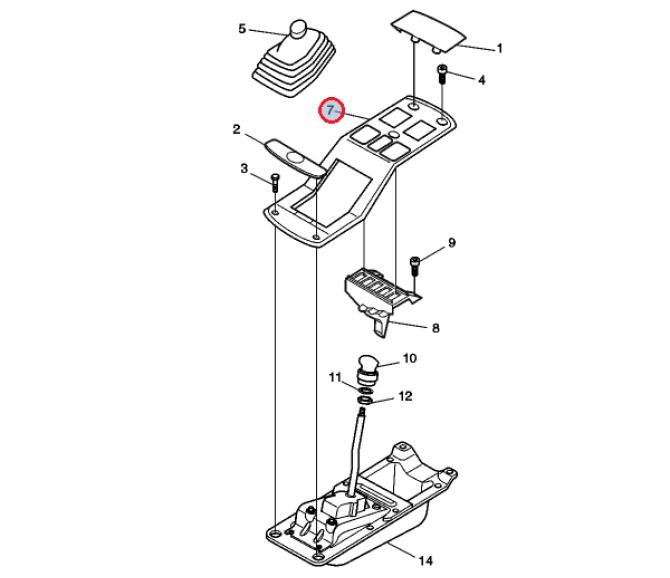 5
1
4
7
2
3
9
8
10
11
12
14