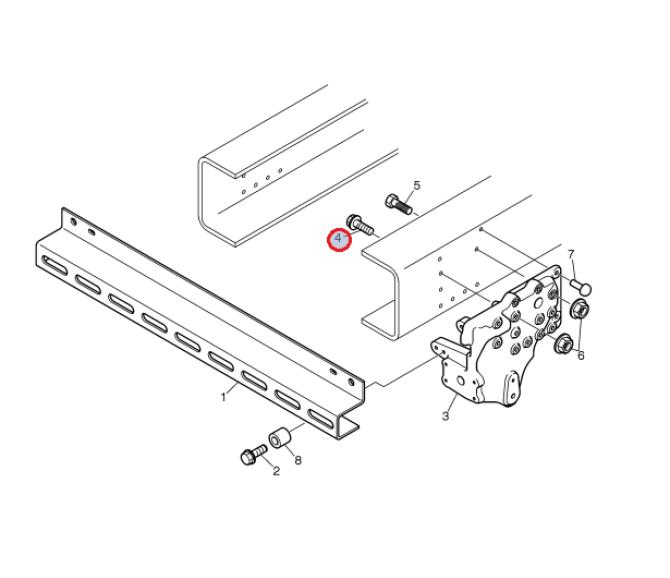 5
4
7
6
1
3
2
8