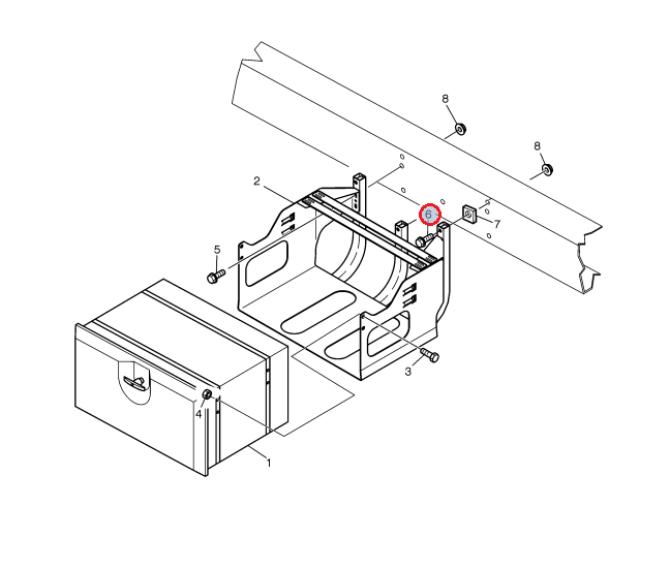 8
8
2
6
7
5
3
4
1